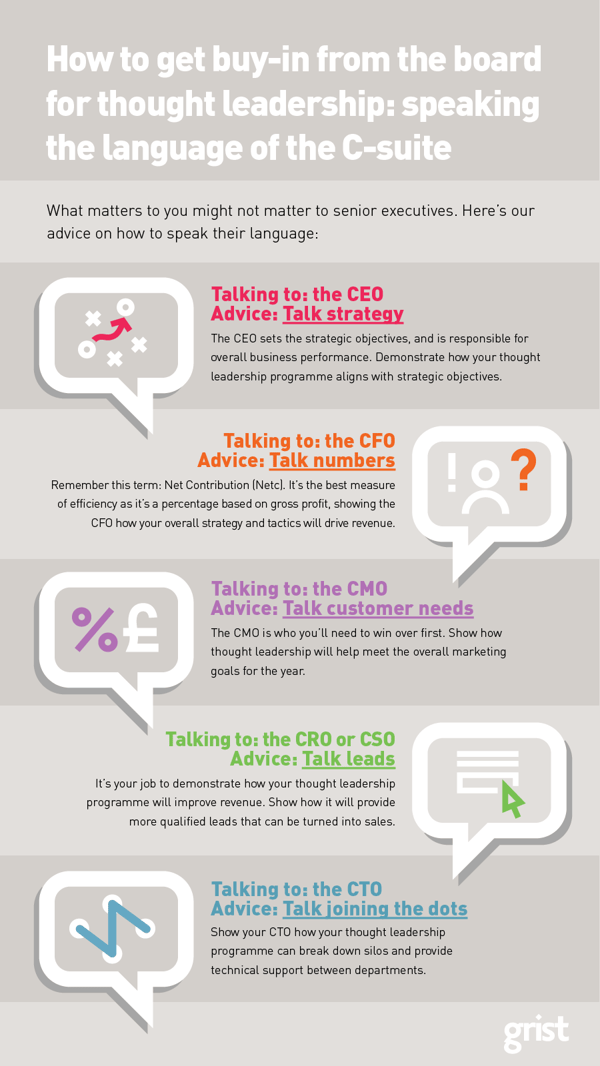 How to get buy-in from the board for thought leadership: speaking the language of the C-suite

What matters to you might not matter to senior executives. Here's our advice on how to speak their language:

Talking to: the CEO
Advice: Talk strategy

The CEO sets the strategic objectives, and is responsible for overall business performance. Demonstrate how your thought leadership programme aligns with strategic objectives.

Talking to: the CFO
Advice: Talk numbers

Remember this term: Net Contribution (Netc). It's the best measure of efficiency as it's a percentage based on gross profit, showing the CFO how your overall strategy and tactics will drive revenue.

!?

Talking to: the CMO
Advice: Talk customer needs

%£

The CMO is who you'll need to win over first. Show how thought leadership will help meet the overall marketing goals for the year.

Talking to: the CRO or CSO
Advice: Talk leads

It's your job to demonstrate how your thought leadership programme will improve revenue. Show how it will provide more qualified leads that can be turned into sales.

Talking to: the CTO
Advice: Talk joining the dots

Show your CTO how your thought leadership programme can break down silos and provide technical support between departments.

grist